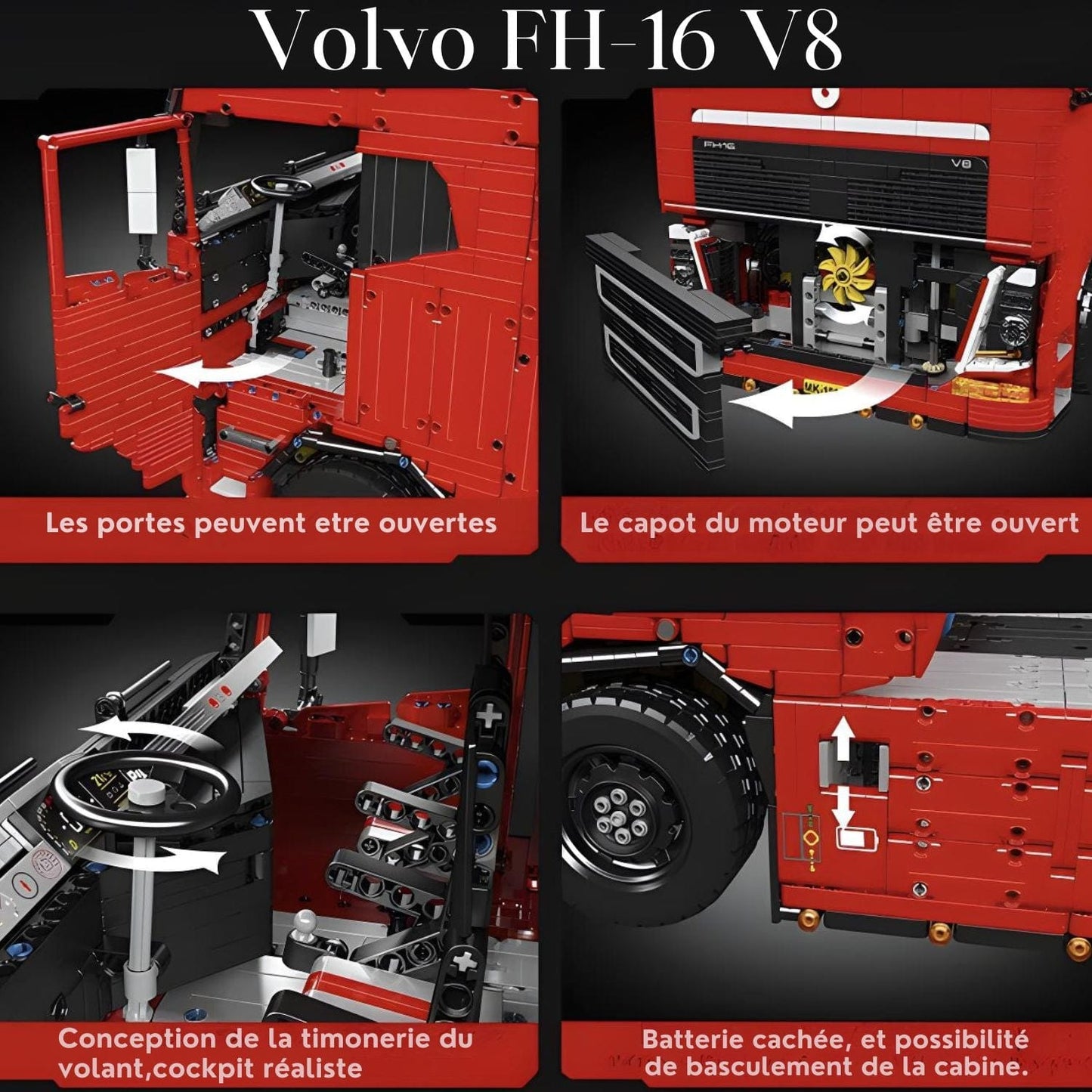 Volvo FH-16 V8

FH16

V8

Les portes peuvent etre ouvertes

Le capot du moteur peut être ouvert

Conception de la timonerie du volant,cockpit réaliste

Batterie cachée, et possibilité de basculement de la cabine.